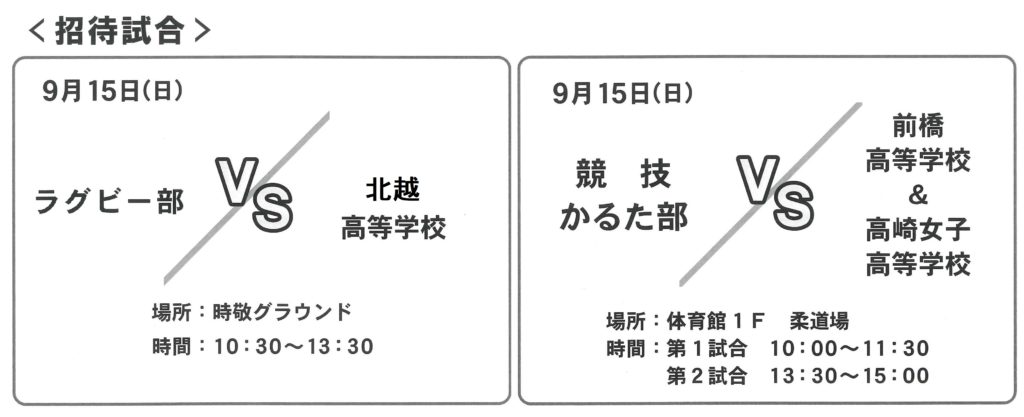 ＜招待試合＞

9月15日(日)

ラグビー部

VS

北越
高等学校

場所：時敬グラウンド
時間：10：30～13：30

9月15日(日)

競 技
かるた部

VS

前橋
高等学校
&
高崎女子
高等学校

場所：体育館1F 柔道場
時間：第1試合 10：00～11：30
第2試合 13：30～15：00